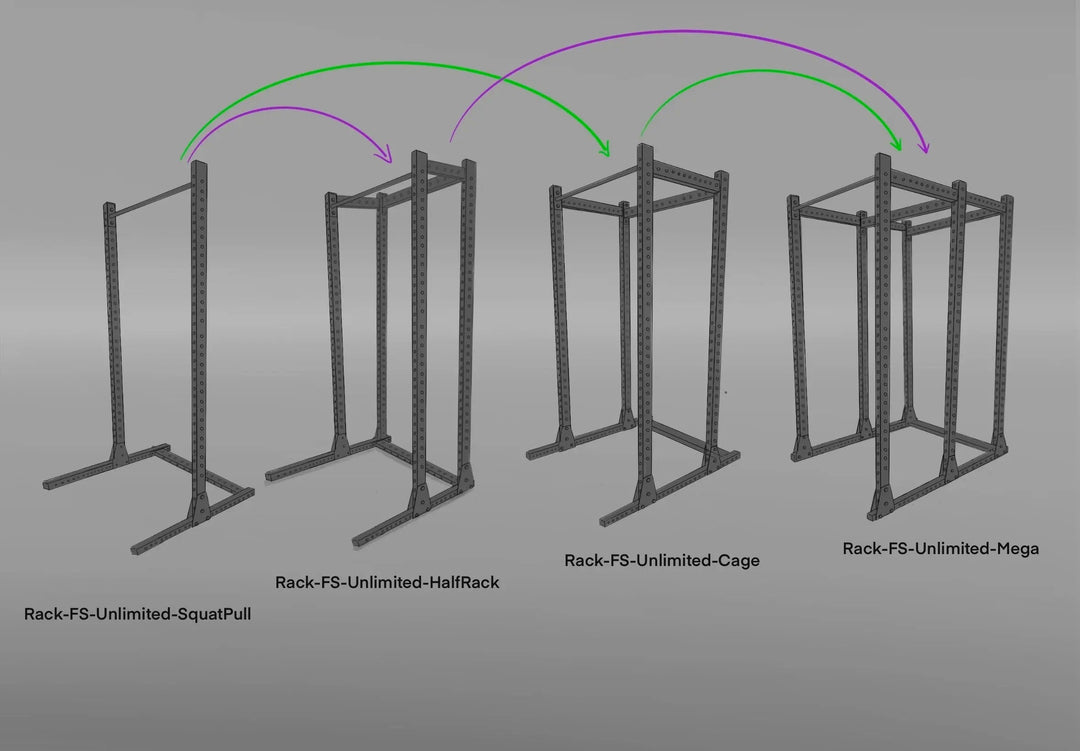 Rack-FS-Unlimited-SquatPull

Rack-FS-Unlimited-HalfRack

Rack-FS-Unlimited-Cage

Rack-FS-Unlimited-Mega